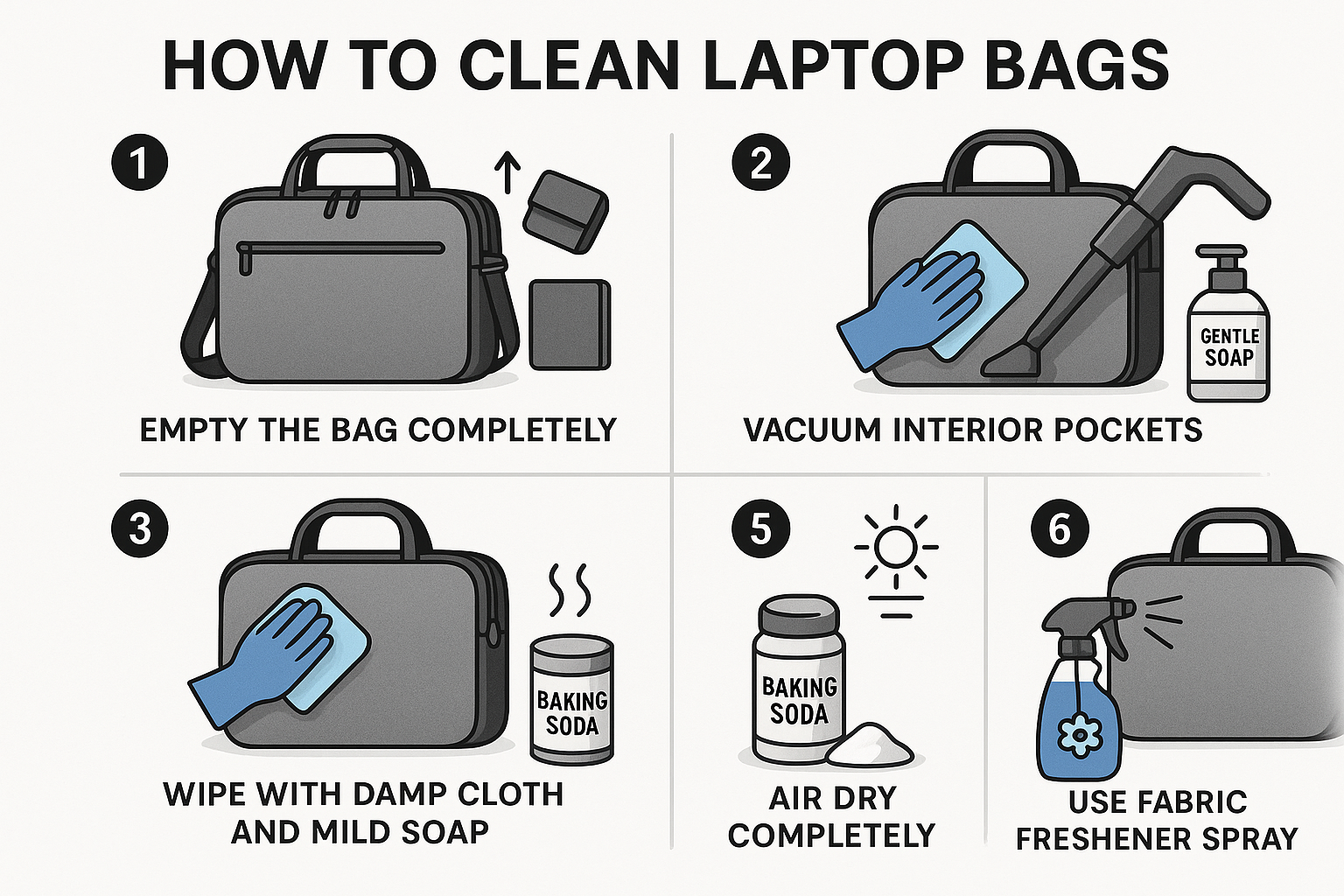 HOW TO CLEAN LAPTOP BAGS

1

EMPTY THE BAG COMPLETELY

2

GENTLE SOAP

VACUUM INTERIOR POCKETS

3

BAKING SODA

WIPE WITH DAMP CLOTH AND MILD SOAP

5

BAKING SODA

AIR DRY COMPLETELY

6

USE FABRIC FRESHENER SPRAY